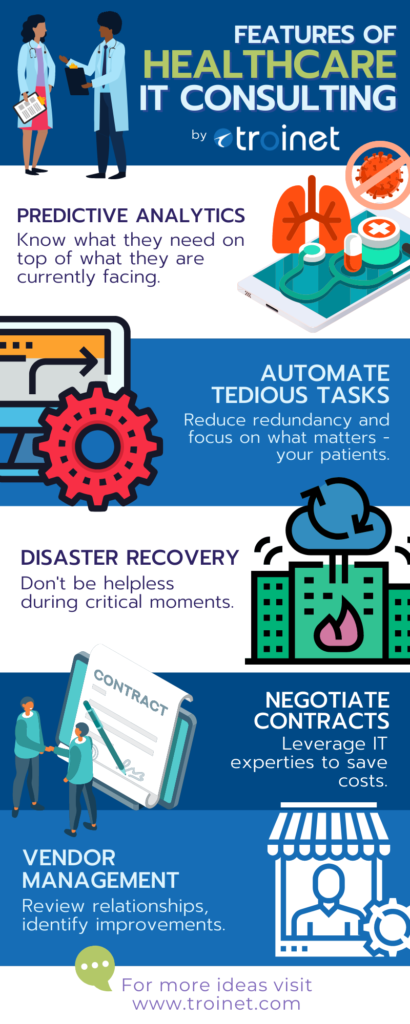 FEATURES OF
HEALTHCARE
IT CONSULTING

by troinet

PREDICTIVE ANALYTICS
Know what they need on top of what they are currently facing.

AUTOMATE TEDIOUS TASKS
Reduce redundancy and focus on what matters - your patients.

DISASTER RECOVERY
Don't be helpless during critical moments.

CONTRACT

NEGOTIATE CONTRACTS
Leverage IT experties to save costs.

VENDOR MANAGEMENT
Review relationships, identify improvements.

For more ideas visit
www.troinet.com